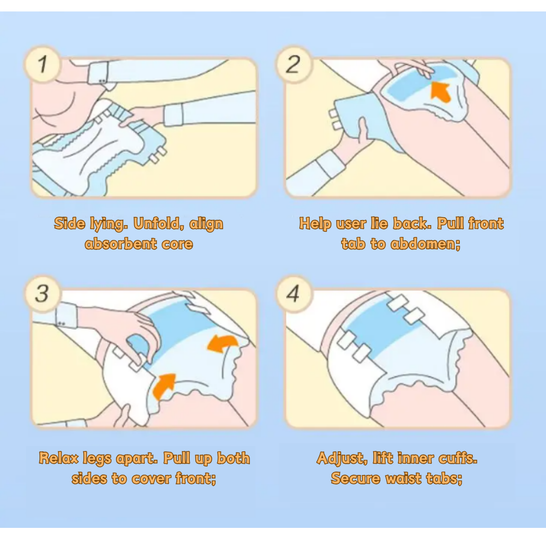 1

Side lying. Unfold, align absorbent core

2

Help user lie back. Pull front tab to abdomen;

3

Relax legs apart. Pull up both sides to cover front;

4

Adjust, lift inner cuffs. Secure waist tabs;