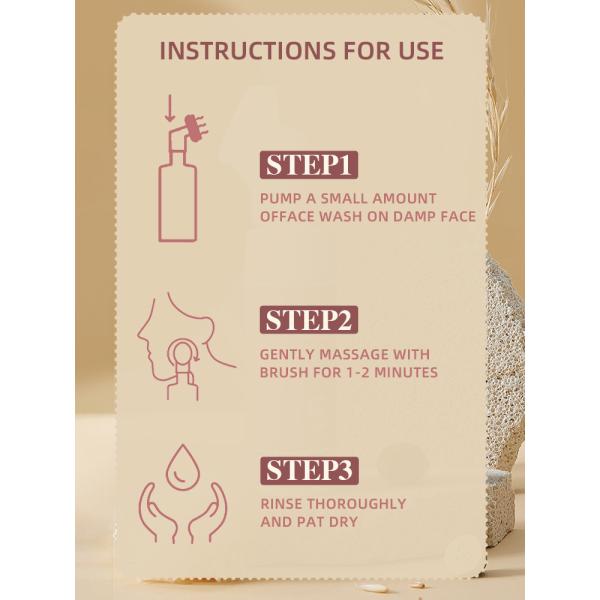 INSTRUCTIONS FOR USE

STEP1

PUMP A SMALL AMOUNT OFFACE WASH ON DAMP FACE

STEP2

GENTLY MASSAGE WITH BRUSH FOR 1-2 MINUTES

STEP3

RINSE THOROUGHLY AND PAT DRY