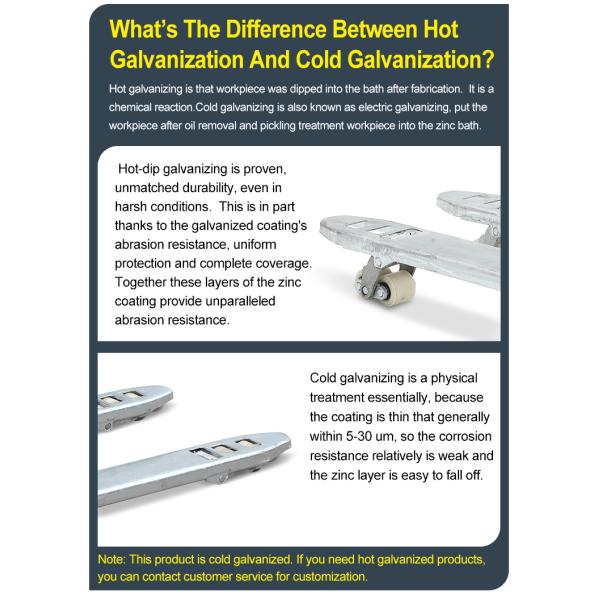 What's The Difference Between Hot Galvanization And Cold Galvanization?

Hot galvanizing is that workpiece was dipped into the bath after fabrication.  It is a chemical reaction.Cold galvanizing is also known as electric galvanizing, put the workpiece after oil removal and pickling treatment workpiece into the zinc bath.

Hot-dip galvanizing is proven, unmatched durability, even in harsh conditions.  This is in part thanks to the galvanized coating's abrasion resistance, uniform protection and complete coverage. Together these layers of the zinc coating provide unparalleled abrasion resistance.

Cold galvanizing is a physical treatment essentially, because the coating is thin that generally within 5-30 um, so the corrosion resistance relatively is weak and the zinc layer is easy to fall off.

Note: This product is cold galvanized. If you need hot galvanized products, you can contact customer service for customization.