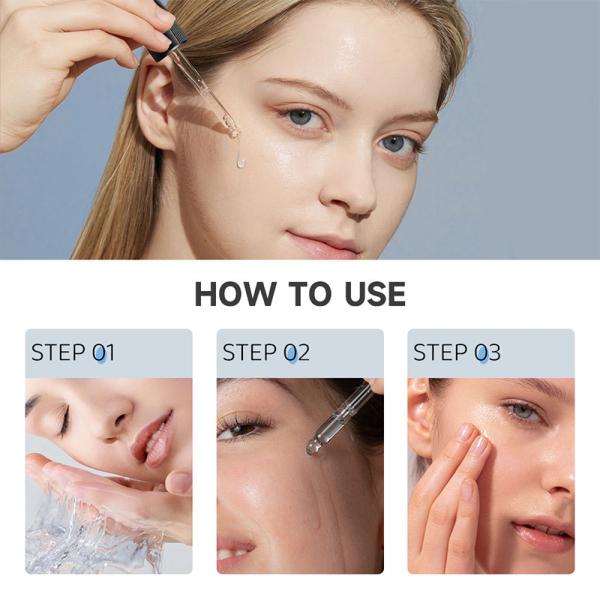 HOW TO USE

STEP 01

STEP 02

STEP 03