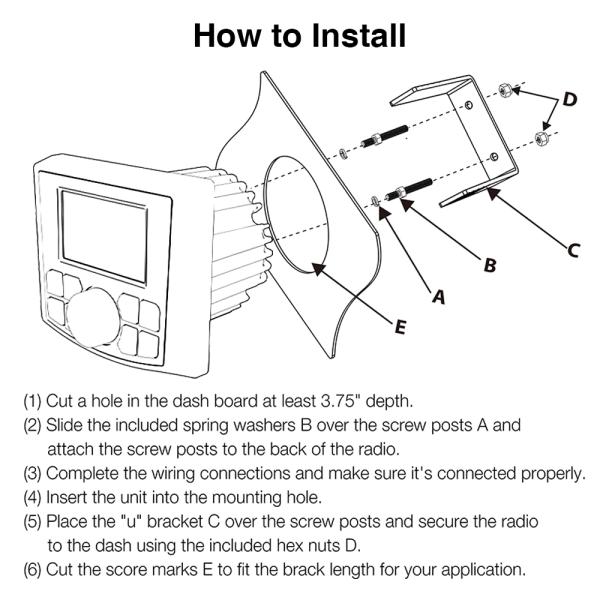 How to Install

D

C

B

A

E

(1) Cut a hole in the dash board at least 3.75" depth.

(2) Slide the included spring washers B over the screw posts A and attach the screw posts to the back of the radio.

(3) Complete the wiring connections and make sure it's connected properly.

(4) Insert the unit into the mounting hole.

(5) Place the "u" bracket C over the screw posts and secure the radio to the dash using the included hex nuts D.

(6) Cut the score marks E to fit the brack length for your application.