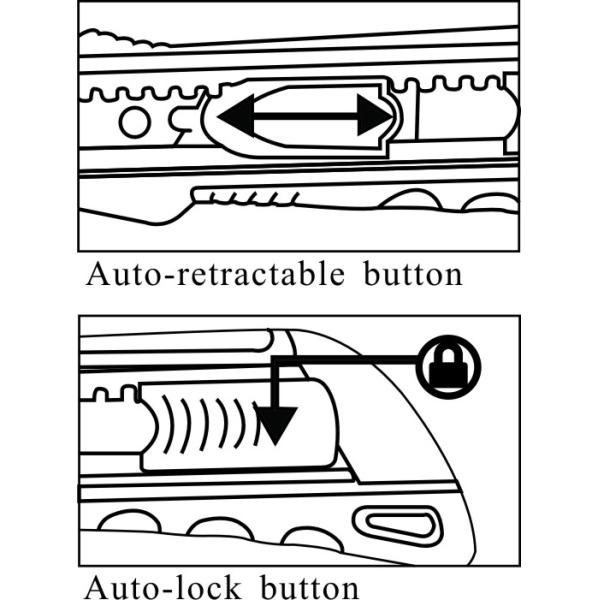 Auto-retractable button

Auto-lock button