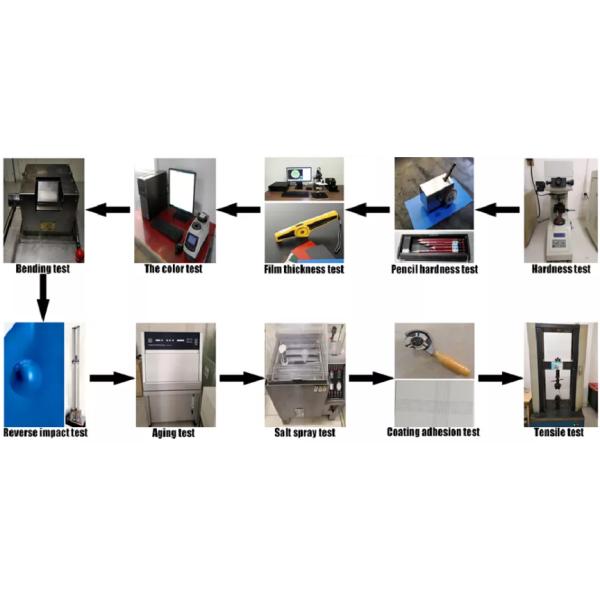 Bending test
The color test
Film thickness test
Pencil hardness test
Hardness test

Reverse impact test
Aging test
Salt spray test
Coating adhesion test
Tensile test