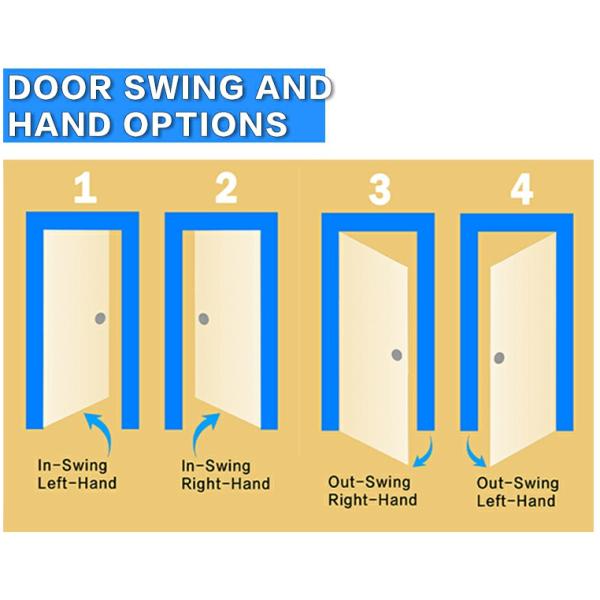 DOOR SWING AND HAND OPTIONS

1

In-Swing Left-Hand

2

In-Swing Right-Hand

3

Out-Swing Right-Hand

4

Out-Swing Left-Hand