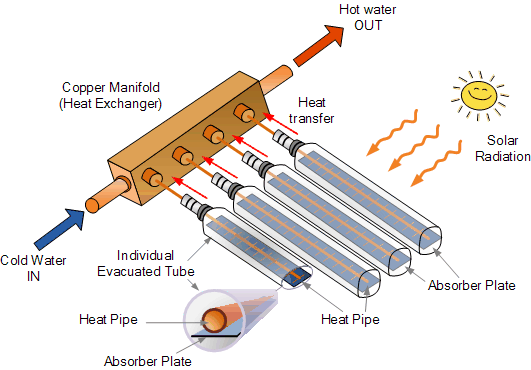 Hot water
OUT

Copper Manifold
(Heat Exchanger)

Heat
transfer

Solar
Radiation

Cold Water
IN

Individual
Evacuated Tube

Absorber Plate

Heat Pipe

Heat Pipe

Absorber Plate