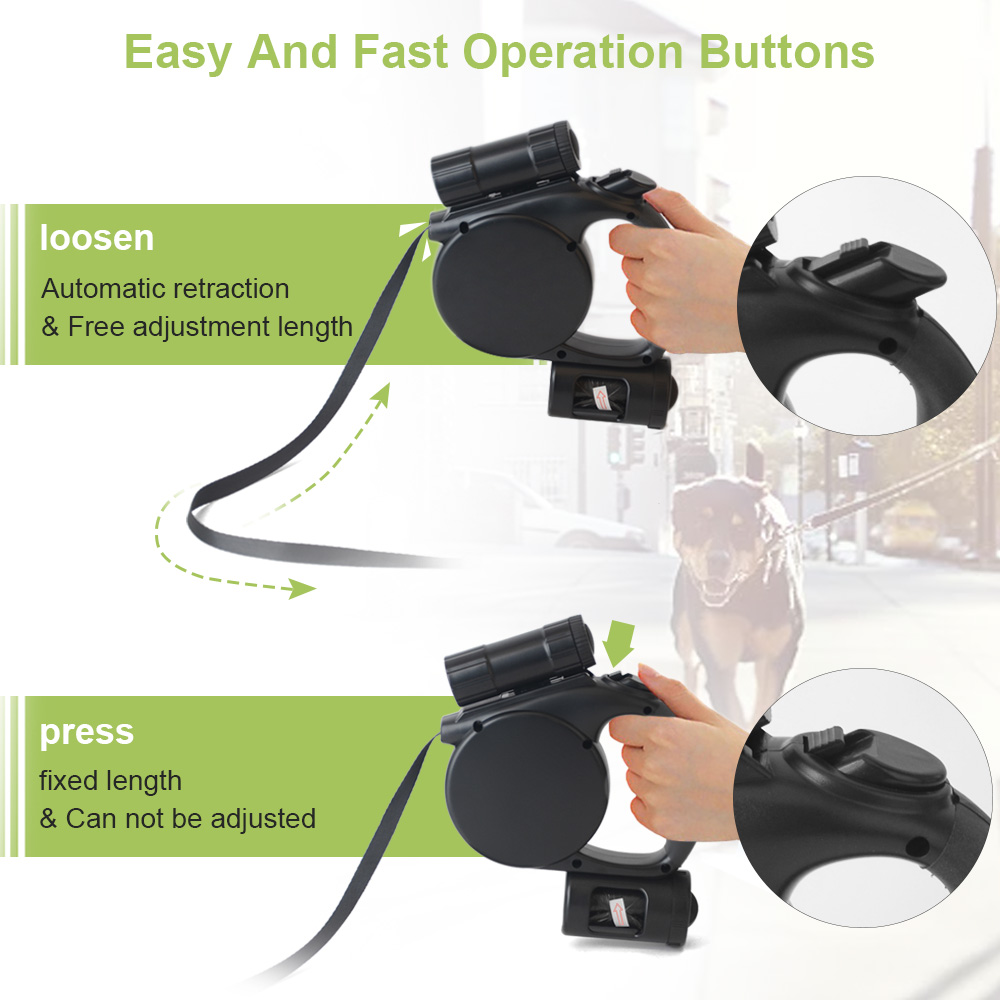 Easy And Fast Operation Buttons

loosen

Automatic retraction
& Free adjustment length

press

fixed length
& Can not be adjusted