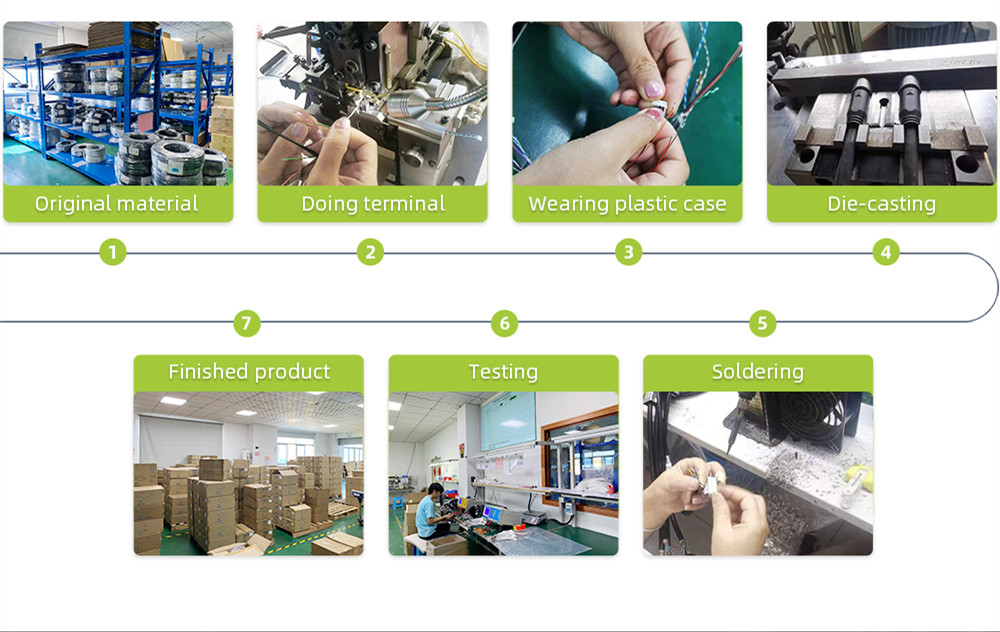 Original material

Doing terminal

Wearing plastic case

Die-casting

1

2

3

4

7

6

5

Finished product

Testing

Soldering