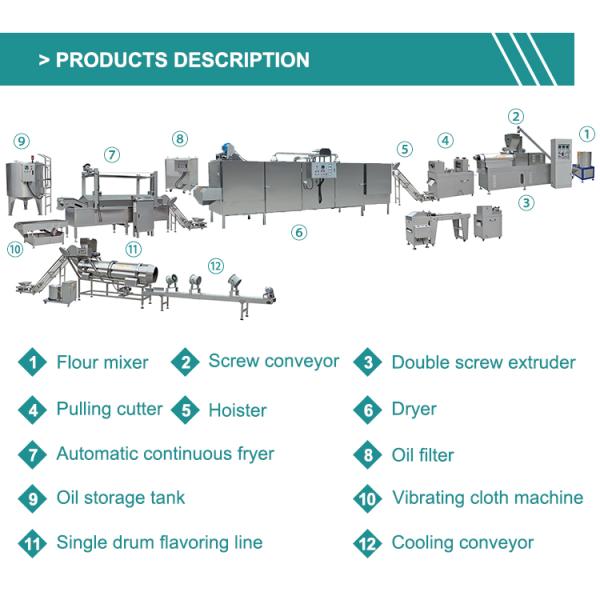 > PRODUCTS DESCRIPTION

9 7 8 6 5 4 2 1 3 10 11 12

1 Flour mixer
2 Screw conveyor
3 Double screw extruder
4 Pulling cutter
5 Hoister
6 Dryer
7 Automatic continuous fryer
8 Oil filter
9 Oil storage tank
10 Vibrating cloth machine
11 Single drum flavoring line
12 Cooling conveyor