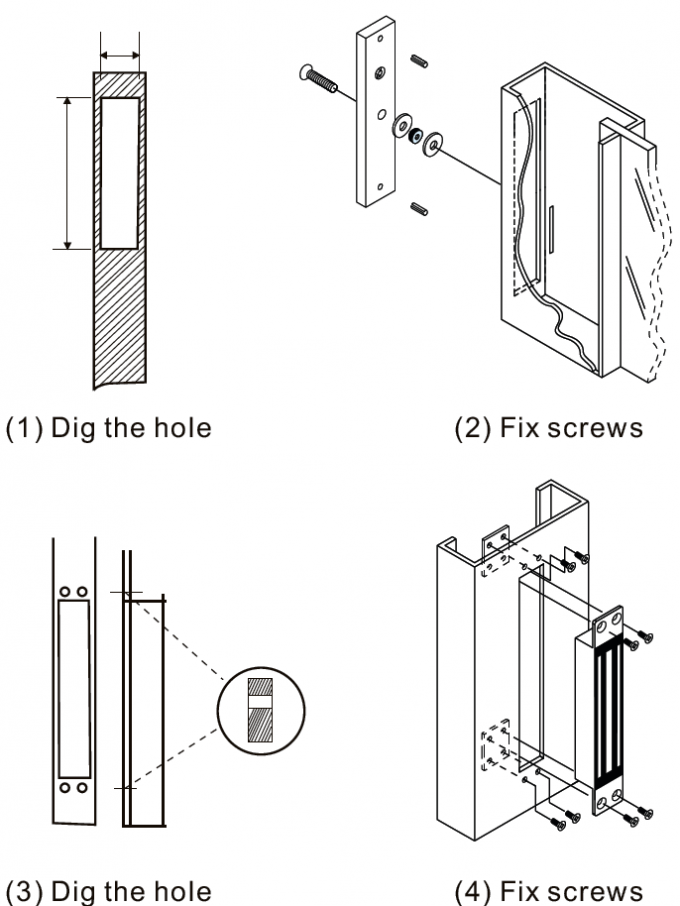 (1) Dig the hole

(2) Fix screws

(3) Dig the hole

(4) Fix screws