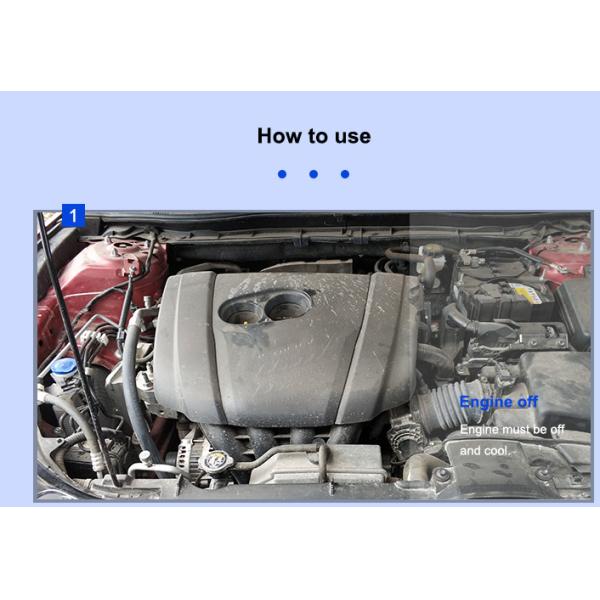 How to use

1

Engine off

Engine must be off and cool.