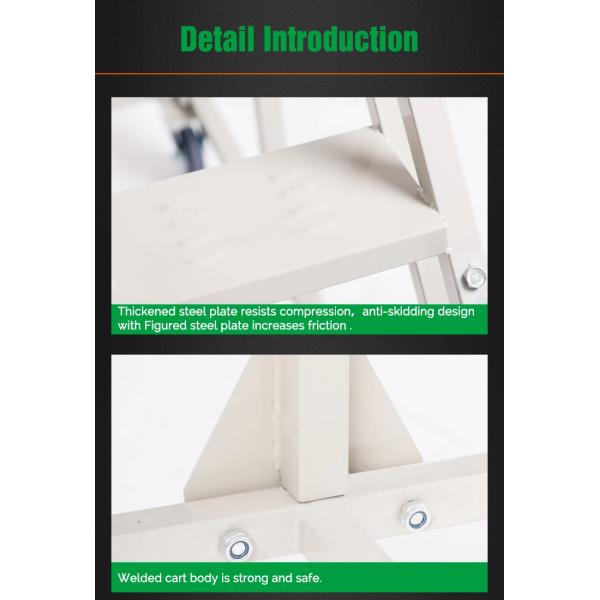 Detail Introduction

Thickened steel plate resists compression, anti-skidding design with Figured steel plate increases friction .

Welded cart body is strong and safe.