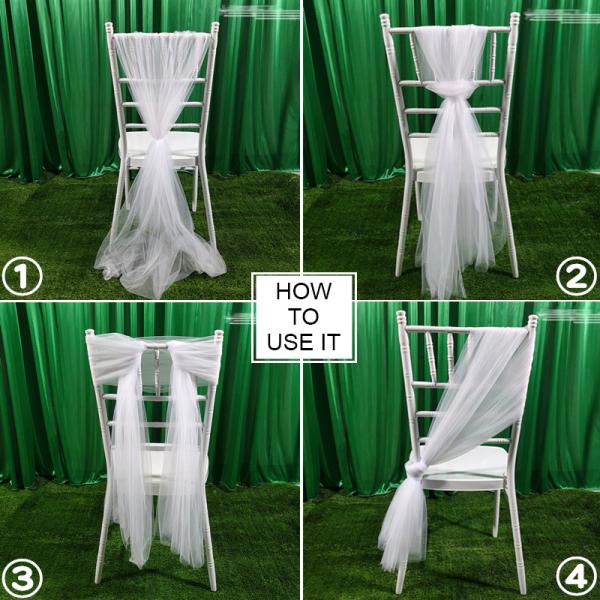 ① ② HOW TO USE IT ③ ④