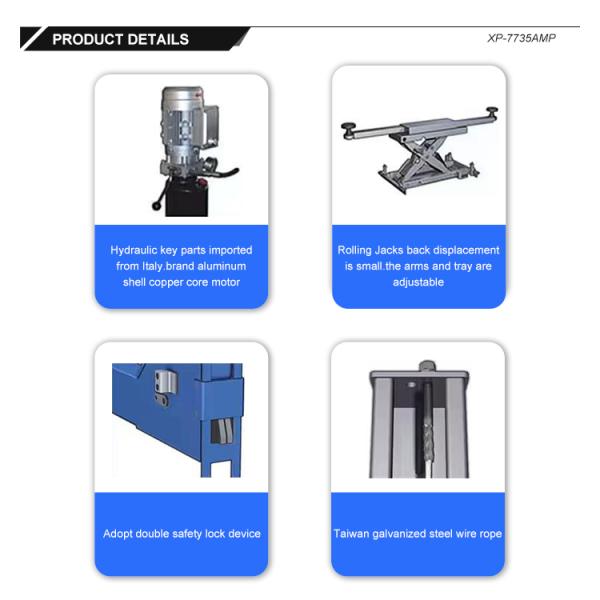 PRODUCT DETAILS

XP-7735AMP

Hydraulic key parts imported from Italy.brand aluminum shell copper core motor

Rolling Jacks back displacement is small.the arms and tray are adjustable

Adopt double safety lock device

Taiwan galvanized steel wire rope