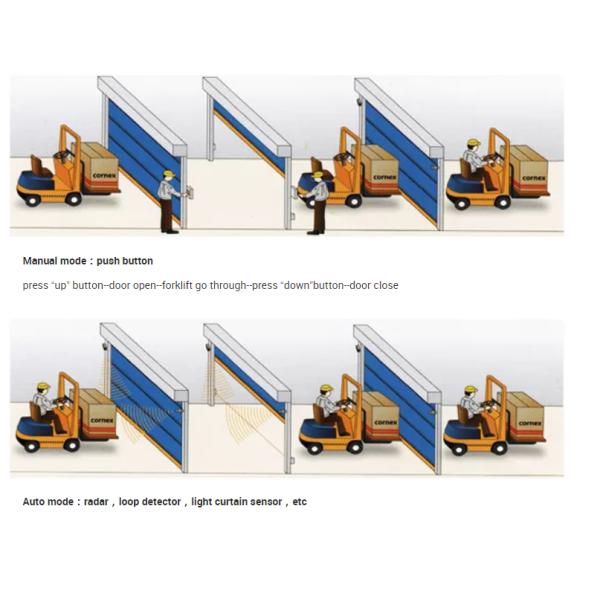 cornex

cornex

cornex

Manual mode：push button

press "up" button--door open--forklift go through--press "down"button--door close

cornex

cornex

cornex

Auto mode：radar，loop detector，light curtain sensor，etc