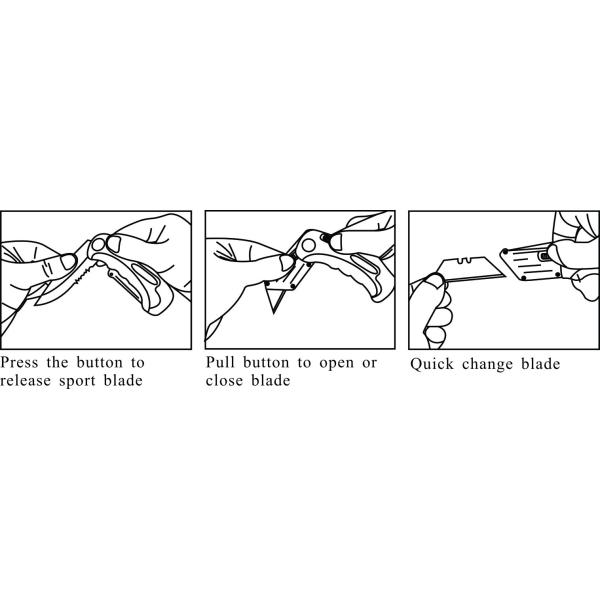 Press the button to release sport blade

Pull button to open or close blade

Quick change blade