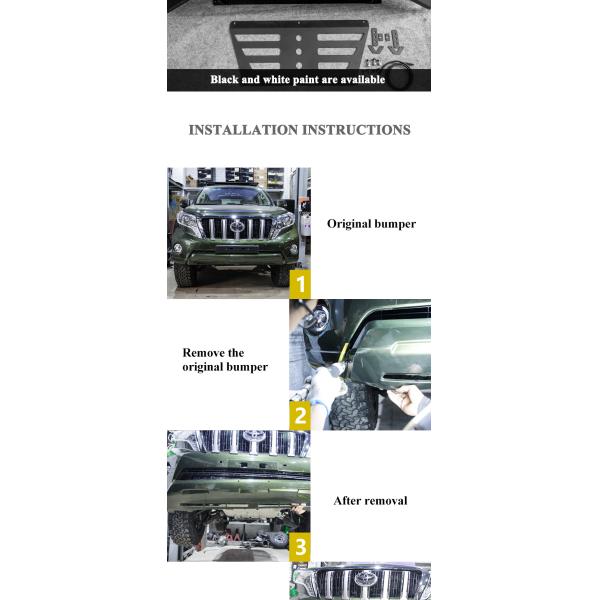 Black and white paint are available

INSTALLATION INSTRUCTIONS

Original bumper

1

Remove the original bumper

2

After removal

3