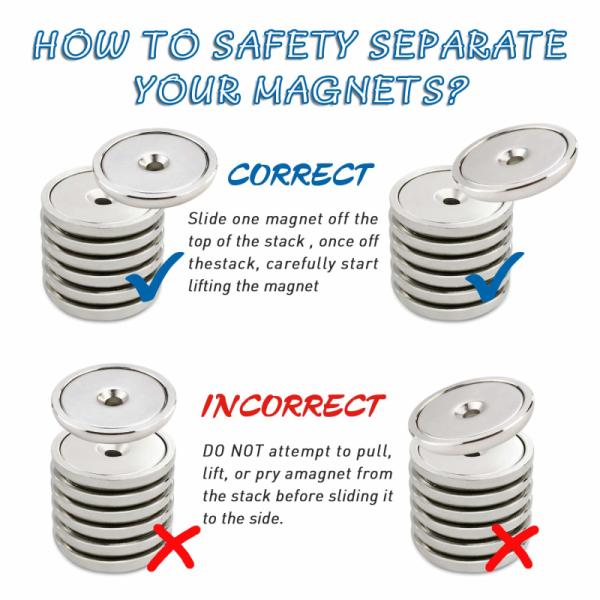 HOW TO SAFETY SEPARATE YOUR MAGNETS?

CORRECT

Slide one magnet off the top of the stack , once off thestack, carefully start lifting the magnet

INCORRECT

DO NOT attempt to pull, lift, or pry amagnet from the stack before sliding it to the side.