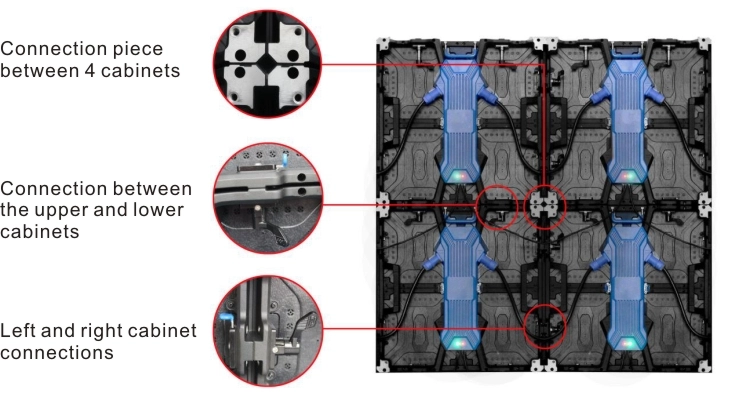 Connection piece between 4 cabinets

Connection between the upper and lower cabinets

Left and right cabinet connections