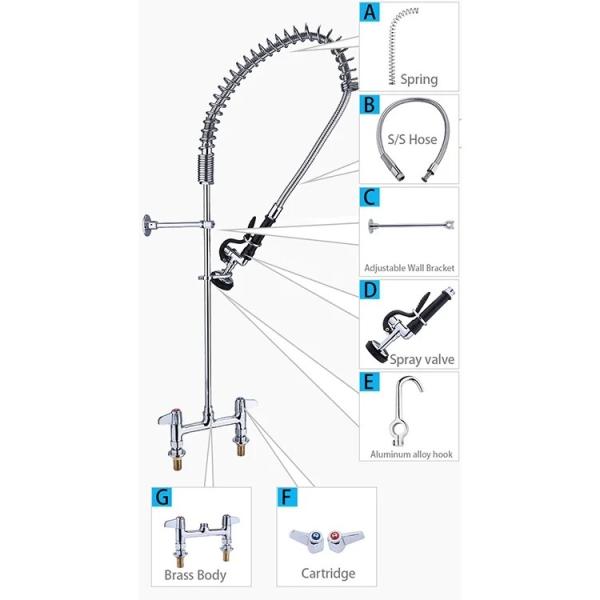 A
Spring

B
S/S Hose

C
Adjustable Wall Bracket

D
Spray valve

E
Aluminum alloy hook

G
Brass Body

F
Cartridge