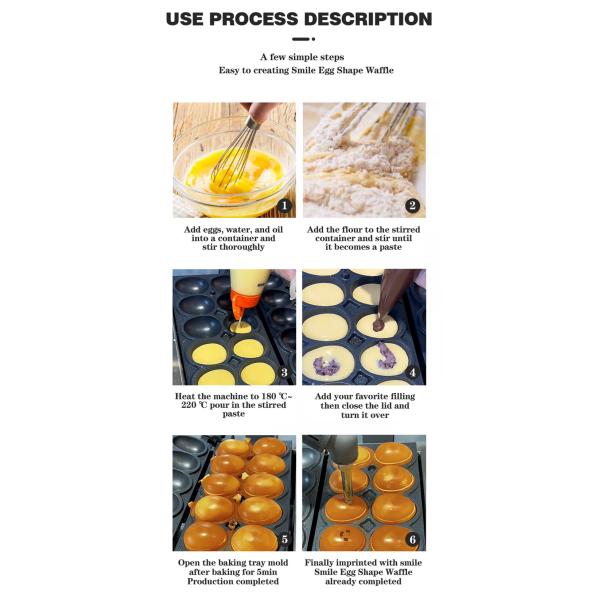 USE PROCESS DESCRIPTION

A few simple steps
Easy to creating Smile Egg Shape Waffle

1

Add eggs, water, and oil into a container and stir thoroughly

2

Add the flour to the stirred container and stir until it becomes a paste

3

Heat the machine to 180 ℃~ 220 ℃ pour in the stirred paste

4

Add your favorite filling then close the lid and turn it over

5

Open the baking tray mold after baking for 5min Production completed

6

Finally imprinted with smile Smile Egg Shape Waffle already completed