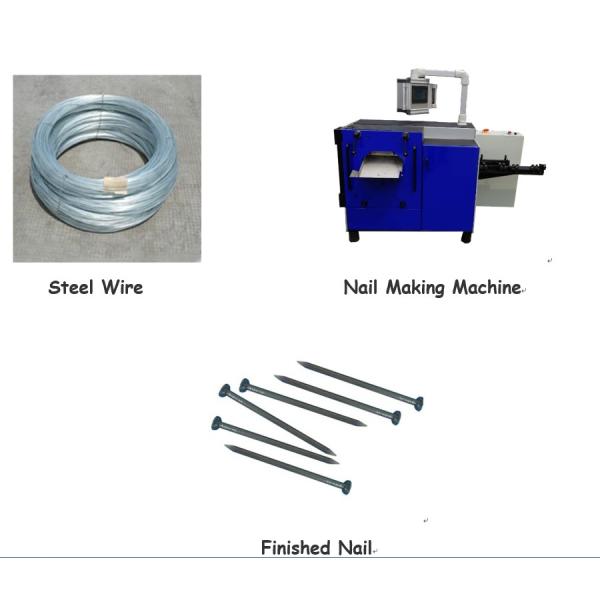 Steel Wire

Nail Making Machine

Finished Nail