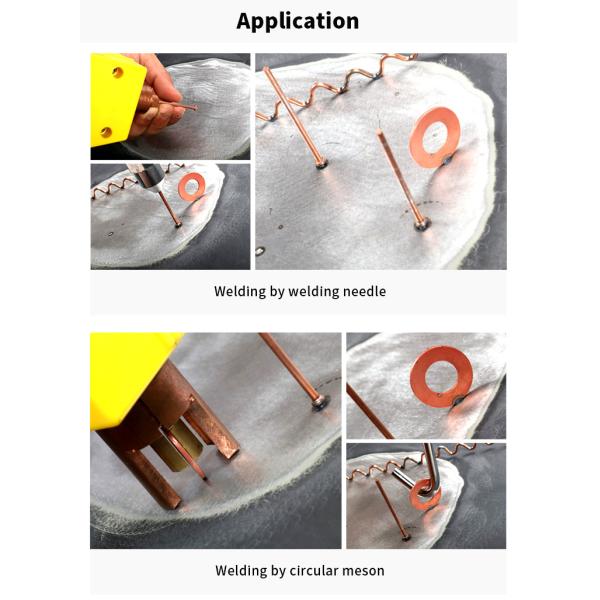 Application

Welding by welding needle

Welding by circular meson