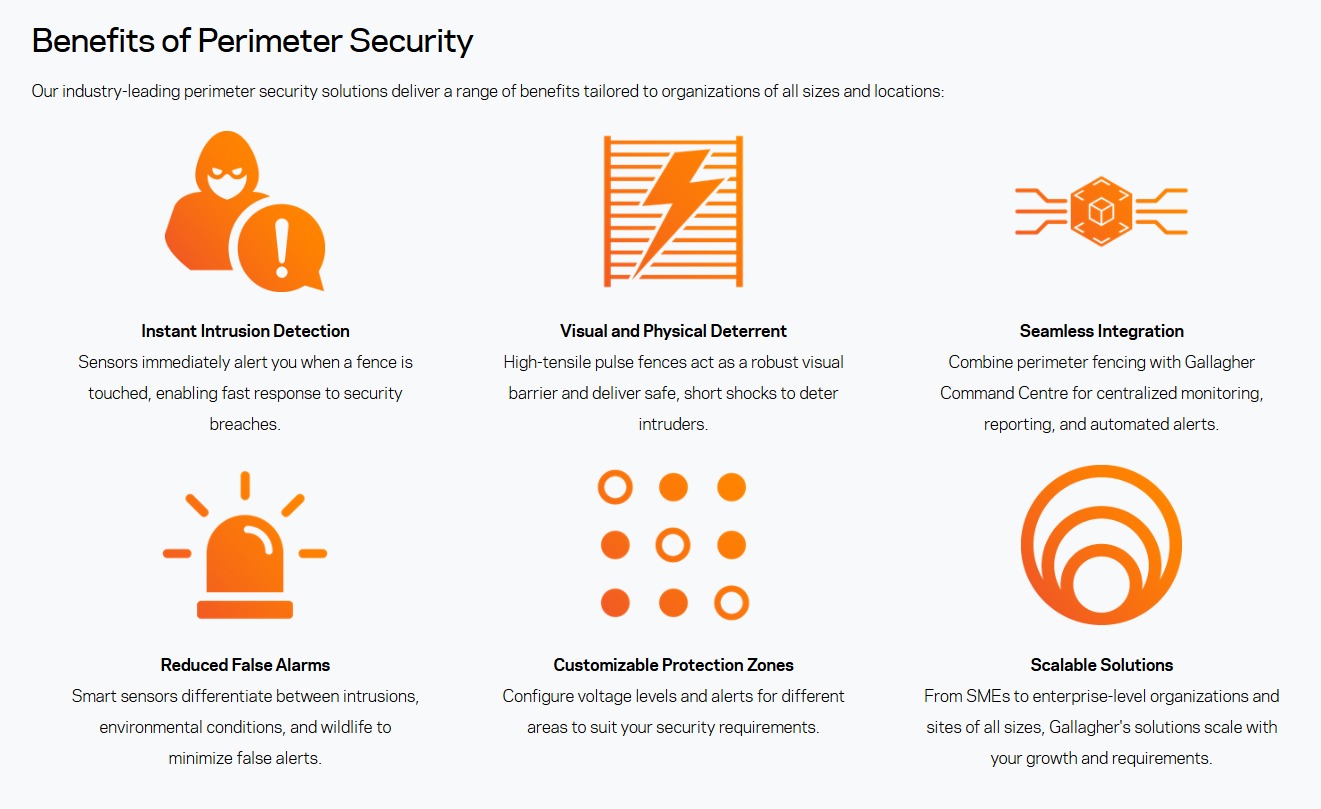 Benefits of Perimeter Security

Our industry-leading perimeter security solutions deliver a range of benefits tailored to organizations of all sizes and locations:

Instant Intrusion Detection
Sensors immediately alert you when a fence is touched, enabling fast response to security breaches.

Visual and Physical Deterrent
High-tensile pulse fences act as a robust visual barrier and deliver safe, short shocks to deter intruders.

Seamless Integration
Combine perimeter fencing with Gallagher Command Centre for centralized monitoring, reporting, and automated alerts.

Reduced False Alarms
Smart sensors differentiate between intrusions, environmental conditions, and wildlife to minimize false alerts.

Customizable Protection Zones
Configure voltage levels and alerts for different areas to suit your security requirements.

Scalable Solutions
From SMEs to enterprise-level organizations and sites of all sizes, Gallagher's solutions scale with your growth and requirements.