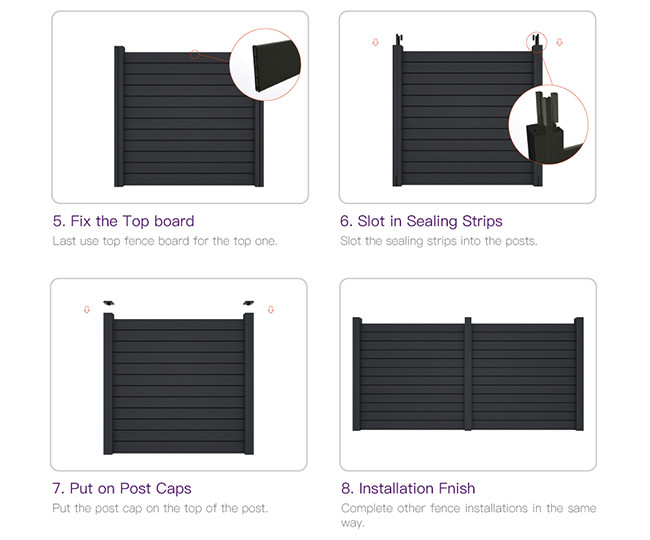 5. Fix the Top board

Last use top fence board for the top one.

6. Slot in Sealing Strips

Slot the sealing strips into the posts.

7. Put on Post Caps

Put the post cap on the top of the post.

8. Installation Fnish

Complete other fence installations in the same way.