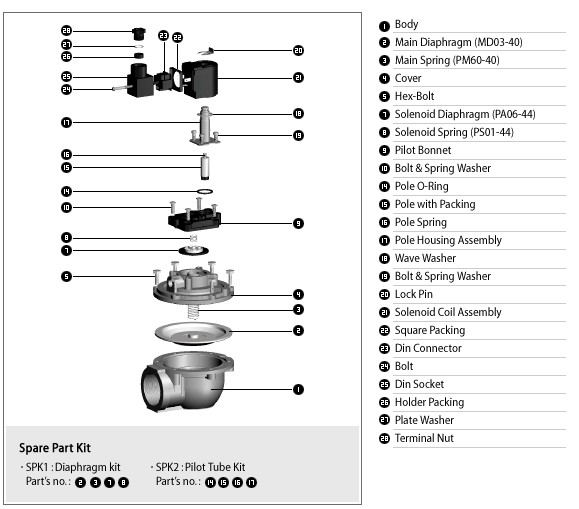 28
27
26
25
24
23
22
20
21
17
18
19
16
15
14
10
9
8
7
5
4
3
2
1

Spare Part Kit

· SPK1 : Diaphragm kit
Part's no. : 2 3 7 8

· SPK2 : Pilot Tube Kit
Part's no. : 14 15 16 17

1 Body
2 Main Diaphragm (MD03-40)
3 Main Spring (PM60-40)
4 Cover
5 Hex-Bolt
7 Solenoid Diaphragm (PA06-44)
8 Solenoid Spring (PS01-44)
9 Pilot Bonnet
10 Bolt & Spring Washer
14 Pole O-Ring
15 Pole with Packing
16 Pole Spring
17 Pole Housing Assembly
18 Wave Washer
19 Bolt & Spring Washer
20 Lock Pin
21 Solenoid Coil Assembly
22 Square Packing
23 Din Connector
24 Bolt
25 Din Socket
26 Holder Packing
27 Plate Washer
28 Terminal Nut