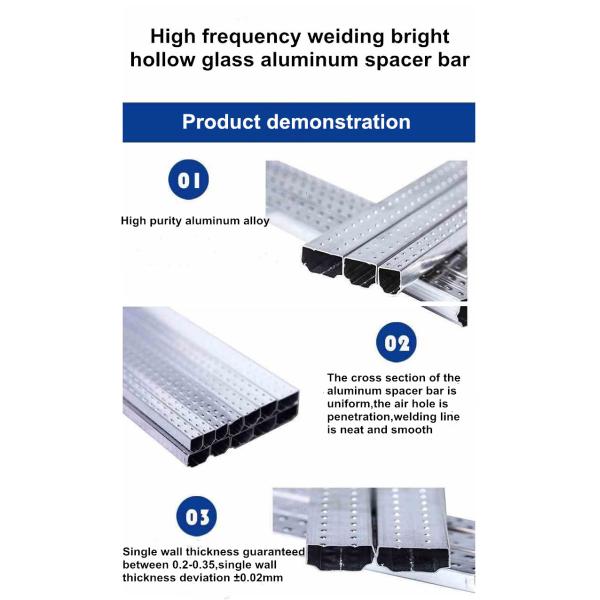 High frequency weiding bright hollow glass aluminum spacer bar

Product demonstration

01

High purity aluminum alloy

02

The cross section of the aluminum spacer bar is uniform,the air hole is penetration,welding line is neat and smooth

03

Single wall thickness guaranteed between 0.2-0.35,single wall thickness deviation ±0.02mm