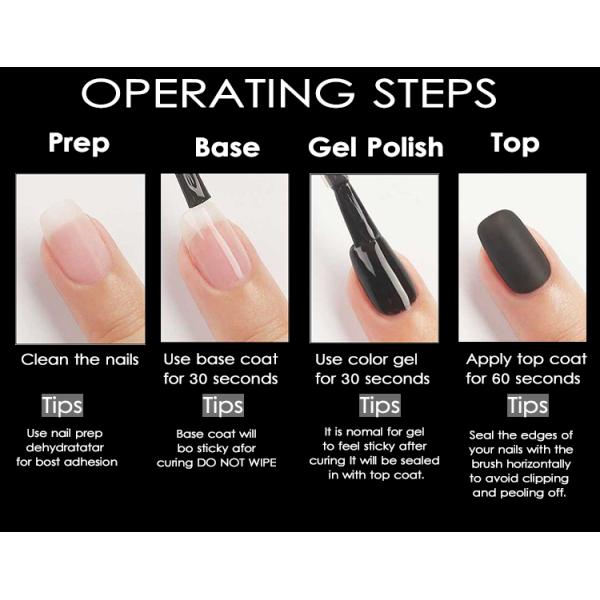 OPERATING STEPS

Prep

Clean the nails

Tips

Use nail prep dehydratatar for bost adhesion

Base

Use base coat for 30 seconds

Tips

Base coat will bo sticky afor curing DO NOT WIPE

Gel Polish

Use color gel for 30 seconds

Tips

It is nomal for gel to feel sticky after curing It will be sealed in with top coat.

Top

Apply top coat for 60 seconds

Tips

Seal the edges of your nails with the brush horizontally to avoid clipping and peoling off.