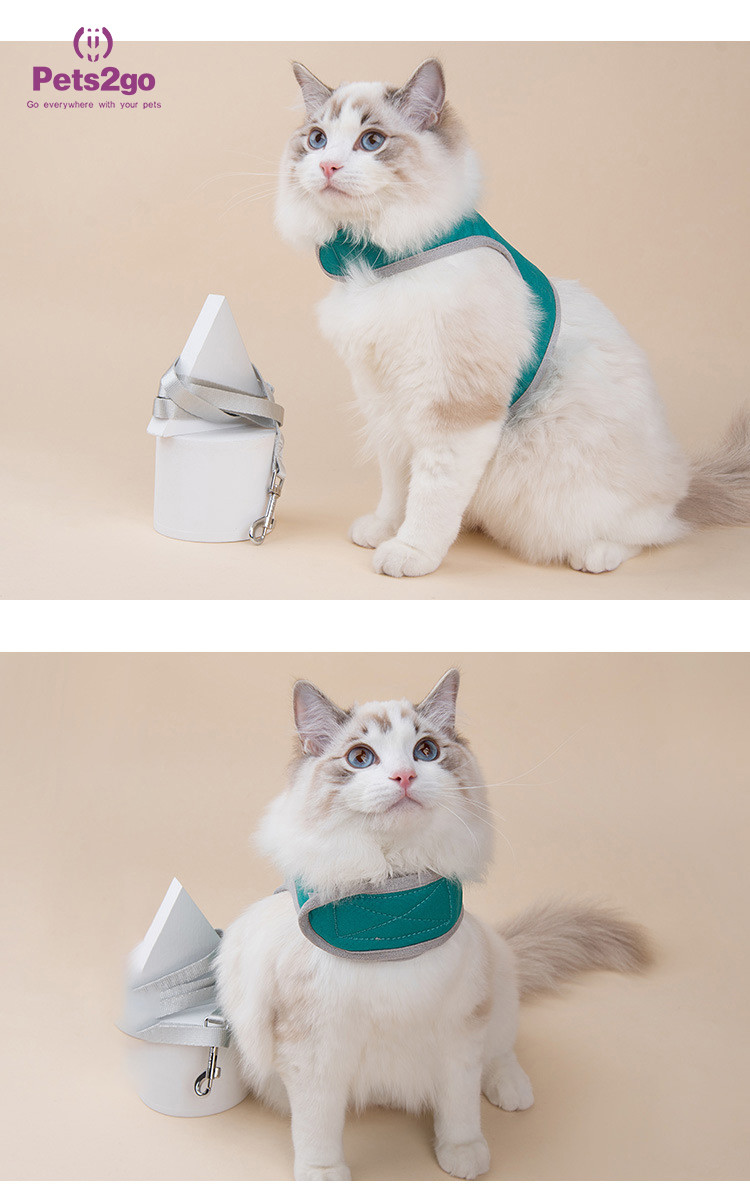 Pets2go
Go everywhere with your pets