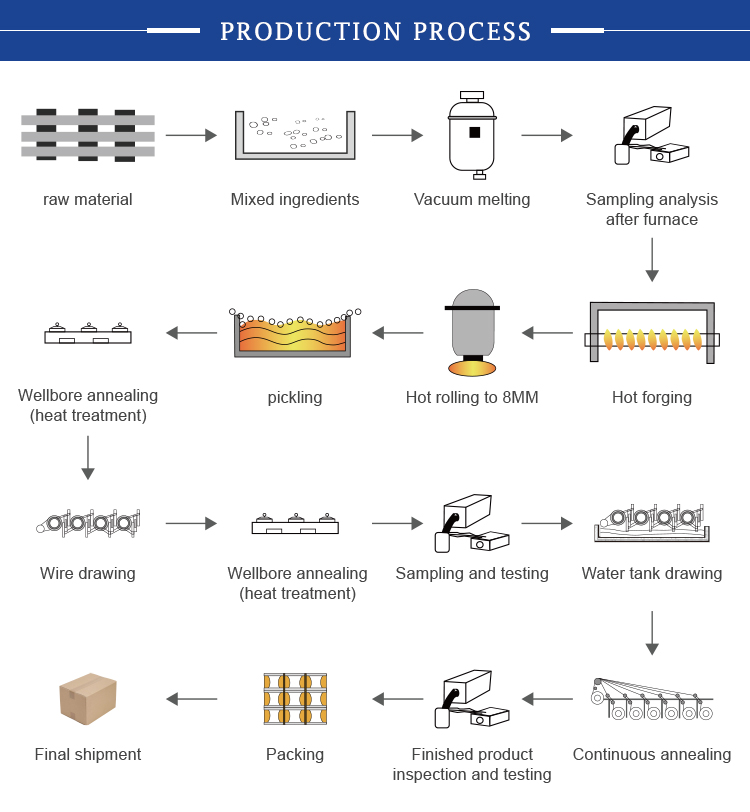 PRODUCTION PROCESS

raw material

Mixed ingredients

Vacuum melting

Sampling analysis after furnace

Hot forging

Hot rolling to 8MM

pickling

Wellbore annealing (heat treatment)

Wire drawing

Wellbore annealing (heat treatment)

Sampling and testing

Water tank drawing

Continuous annealing

Finished product inspection and testing

Packing

Final shipment