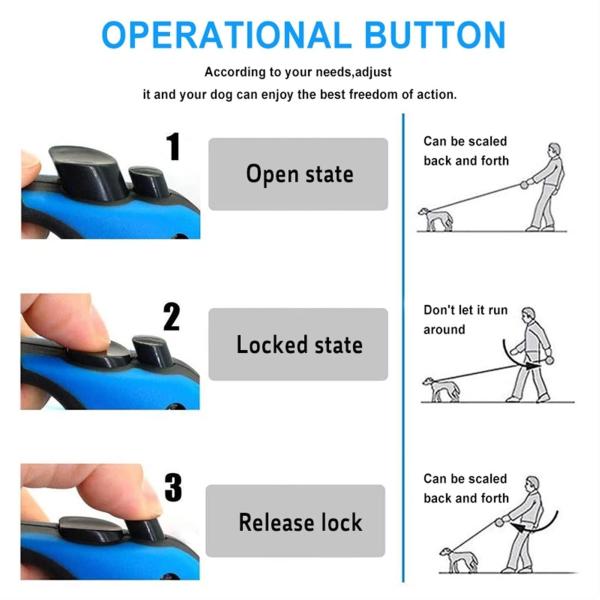 OPERATIONAL BUTTON

According to your needs,adjust it and your dog can enjoy the best freedom of action.

1

Open state

Can be scaled back and forth

2

Locked state

Don't let it run around

3

Release lock

Can be scaled back and forth