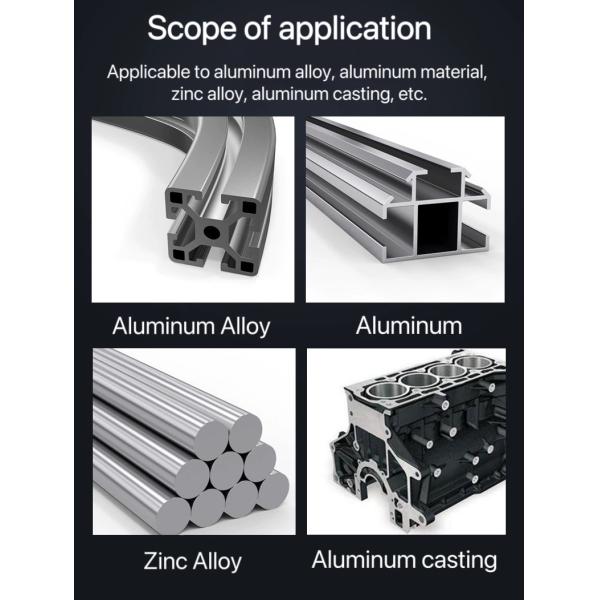 Scope of application

Applicable to aluminum alloy, aluminum material, zinc alloy, aluminum casting, etc.

Aluminum Alloy

Aluminum

Zinc Alloy

Aluminum casting