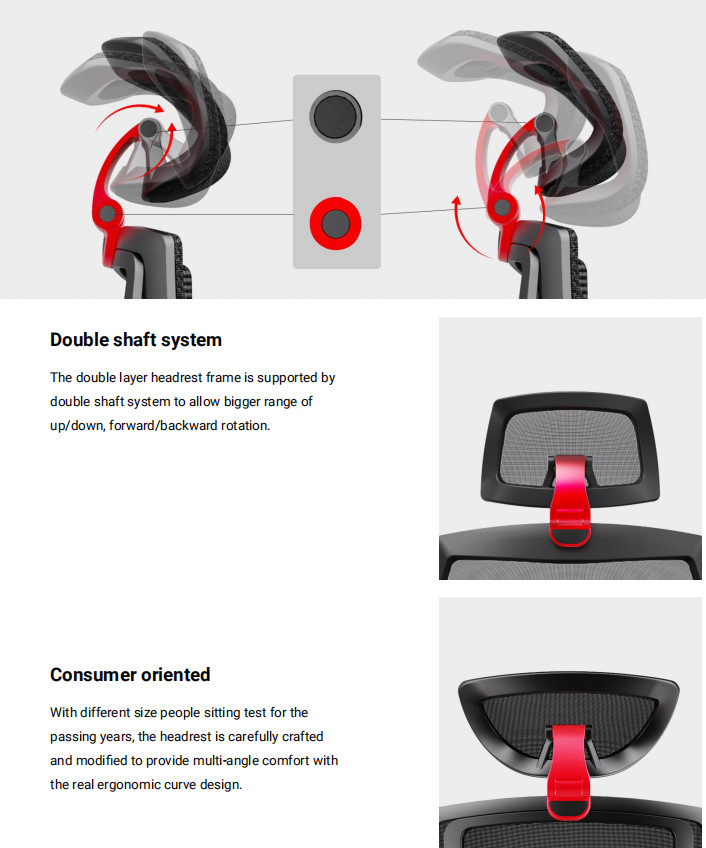 Double shaft system

The double layer headrest frame is supported by double shaft system to allow bigger range of up/down, forward/backward rotation.

Consumer oriented

With different size people sitting test for the passing years, the headrest is carefully crafted and modified to provide multi-angle comfort with the real ergonomic curve design.