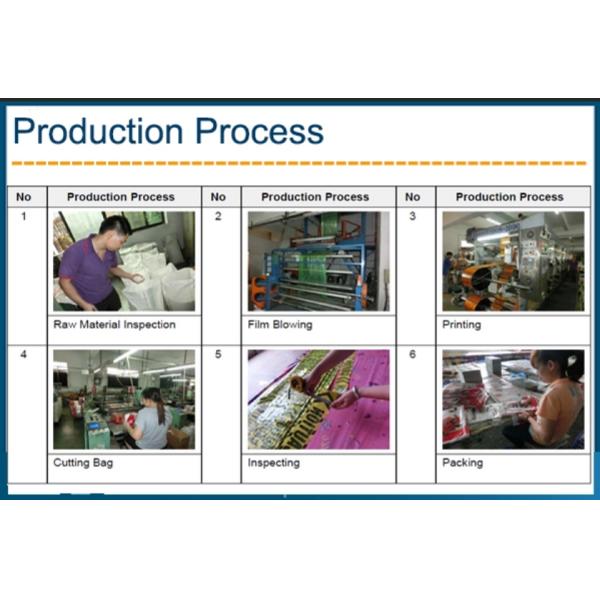 Production Process

| No | Production Process | No | Production Process | No | Production Process |
|---|---|---|---|---|---|
| 1 | Raw Material Inspection | 2 | Film Blowing | 3 | Printing |
| 4 | Cutting Bag | 5 | Inspecting | 6 | Packing |