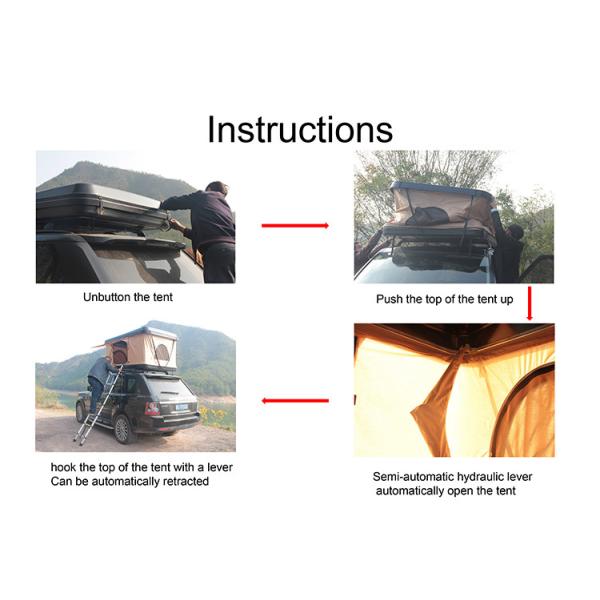 Instructions

Unbutton the tent

Push the top of the tent up

Semi-automatic hydraulic lever automatically open the tent

hook the top of the tent with a lever Can be automatically retracted