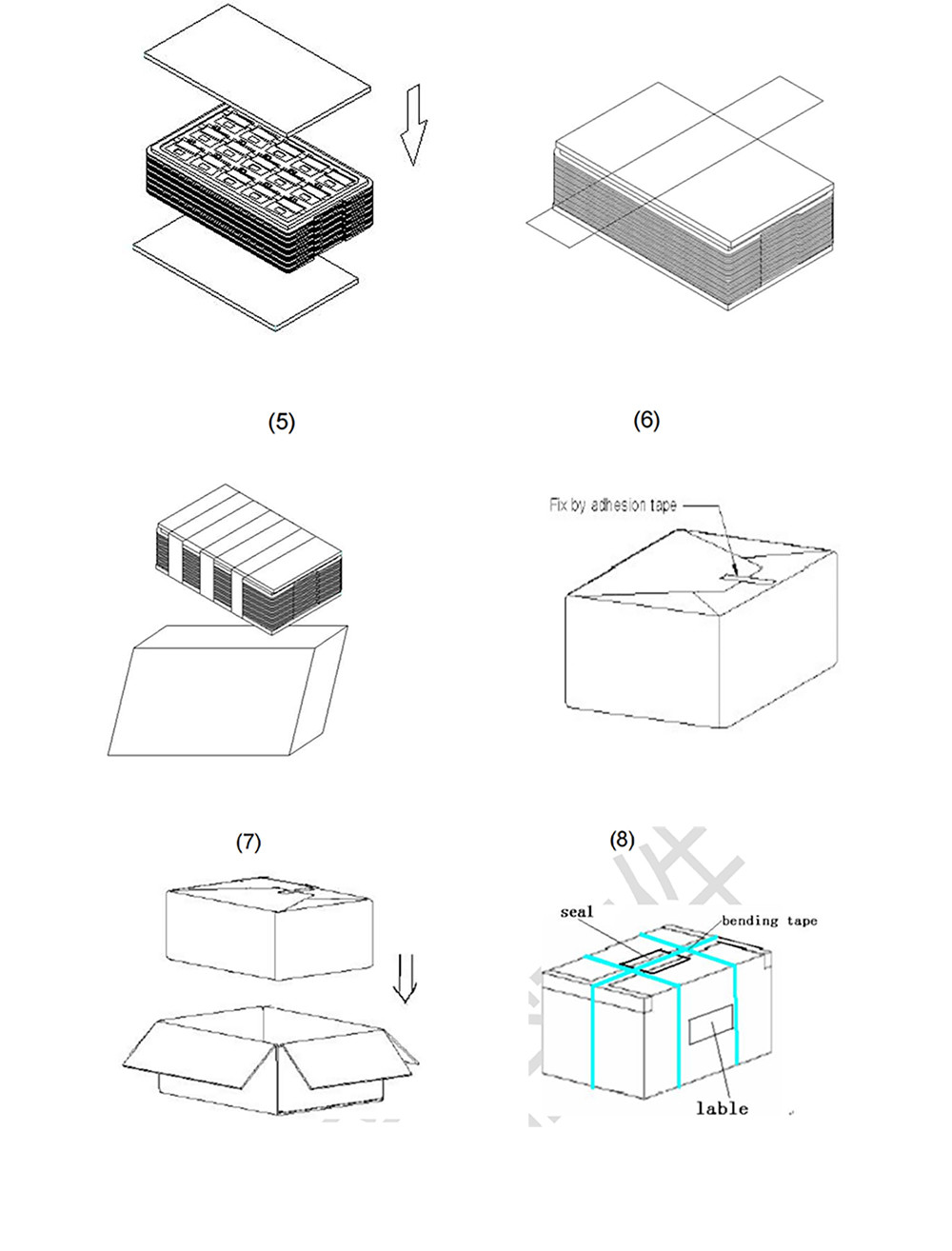 (5)

(6)

Fix by adhesion tape

(7)

(8)

seal

bending tape

lable