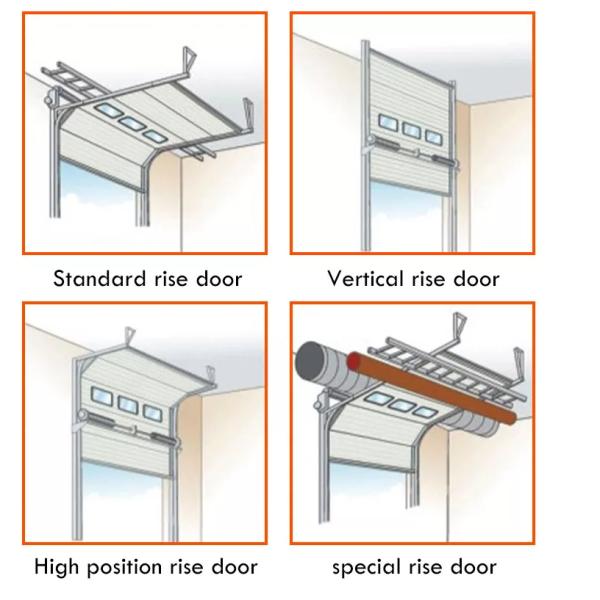 Standard rise door

Vertical rise door

High position rise door

special rise door