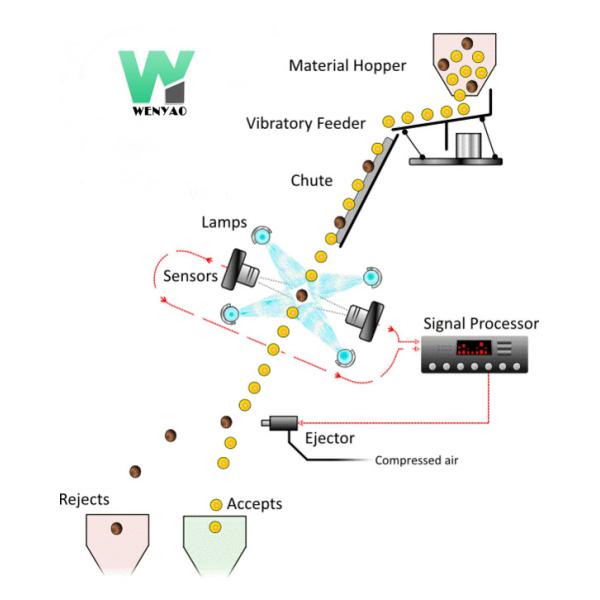 WENYAO

Material Hopper

Vibratory Feeder

Chute

Lamps

Sensors

Signal Processor

Ejector

Compressed air

Rejects

Accepts