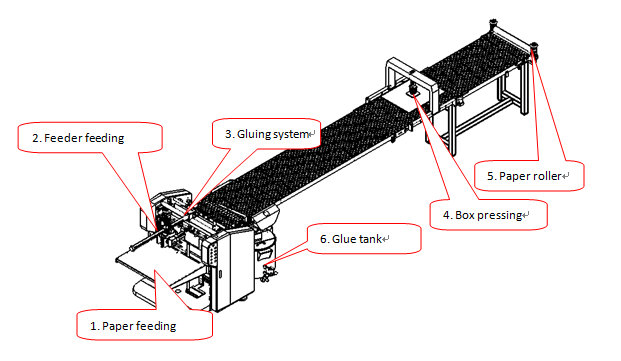 2. Feeder feeding

3. Gluing system

5. Paper roller

4. Box pressing

6. Glue tank

1. Paper feeding