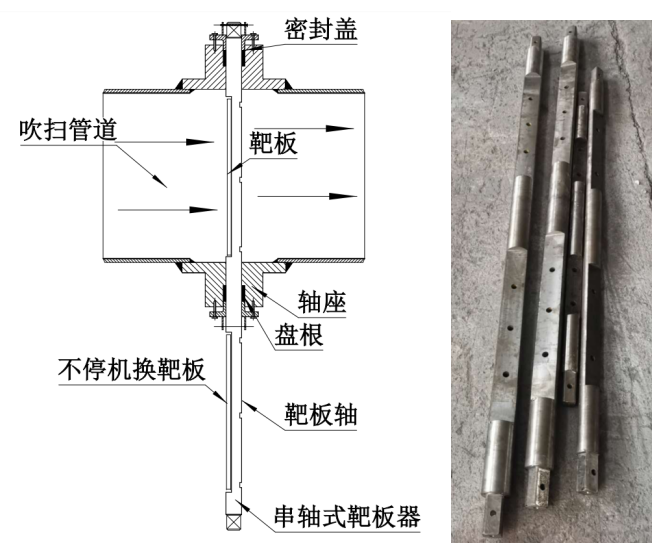 密封盖
吹扫管道
靶板
轴座
盘根
不停机换靶板
靶板轴
串轴式靶板器