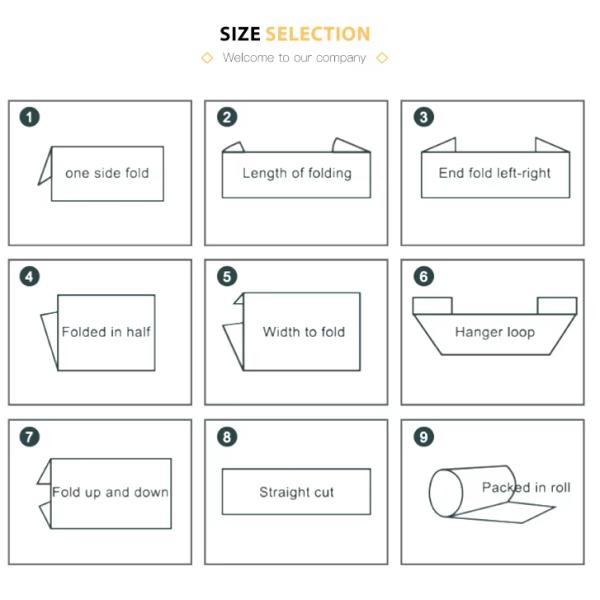 SIZE SELECTION

Welcome to our company

1
one side fold

2
Length of folding

3
End fold left-right

4
Folded in half

5
Width to fold

6
Hanger loop

7
Fold up and down

8
Straight cut

9
Packed in roll