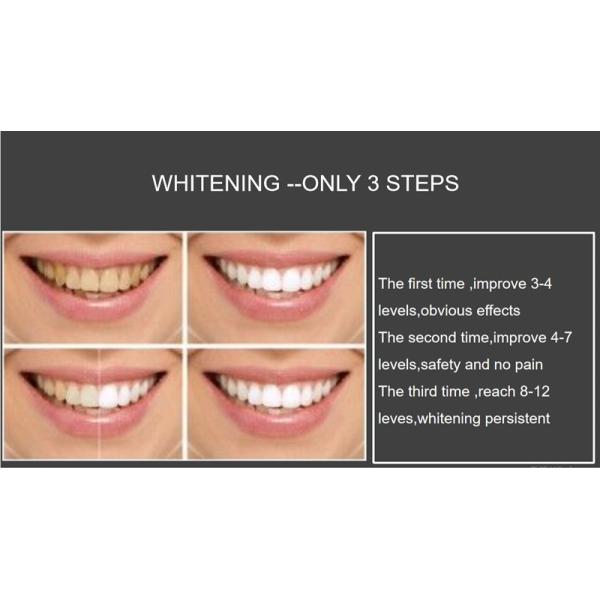 WHITENING --ONLY 3 STEPS

The first time ,improve 3-4 levels,obvious effects
The second time,improve 4-7 levels,safety and no pain
The third time ,reach 8-12 leves,whitening persistent