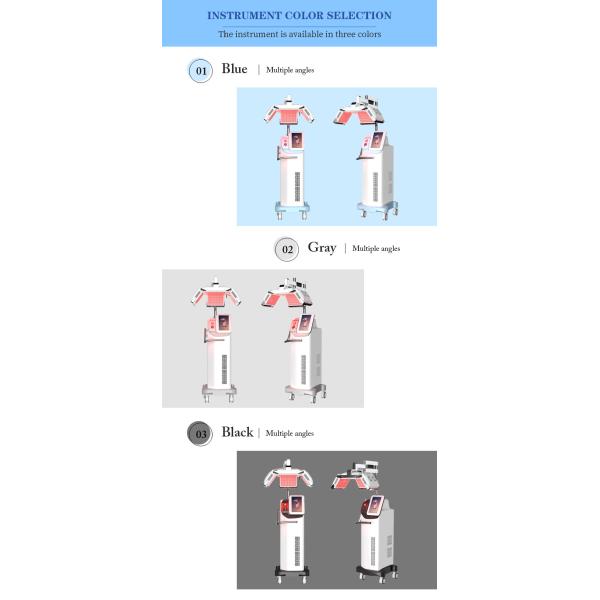 INSTRUMENT COLOR SELECTION
The instrument is available in three colors

01 Blue | Multiple angles

02 Gray | Multiple angles

03 Black | Multiple angles