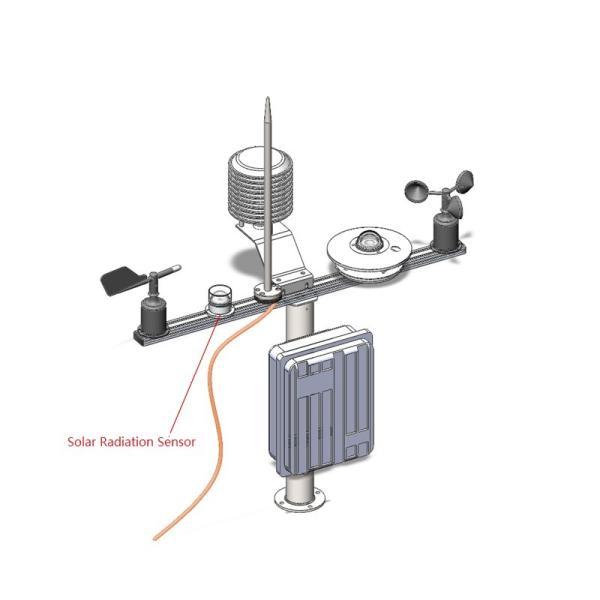 Solar Radiation Sensor