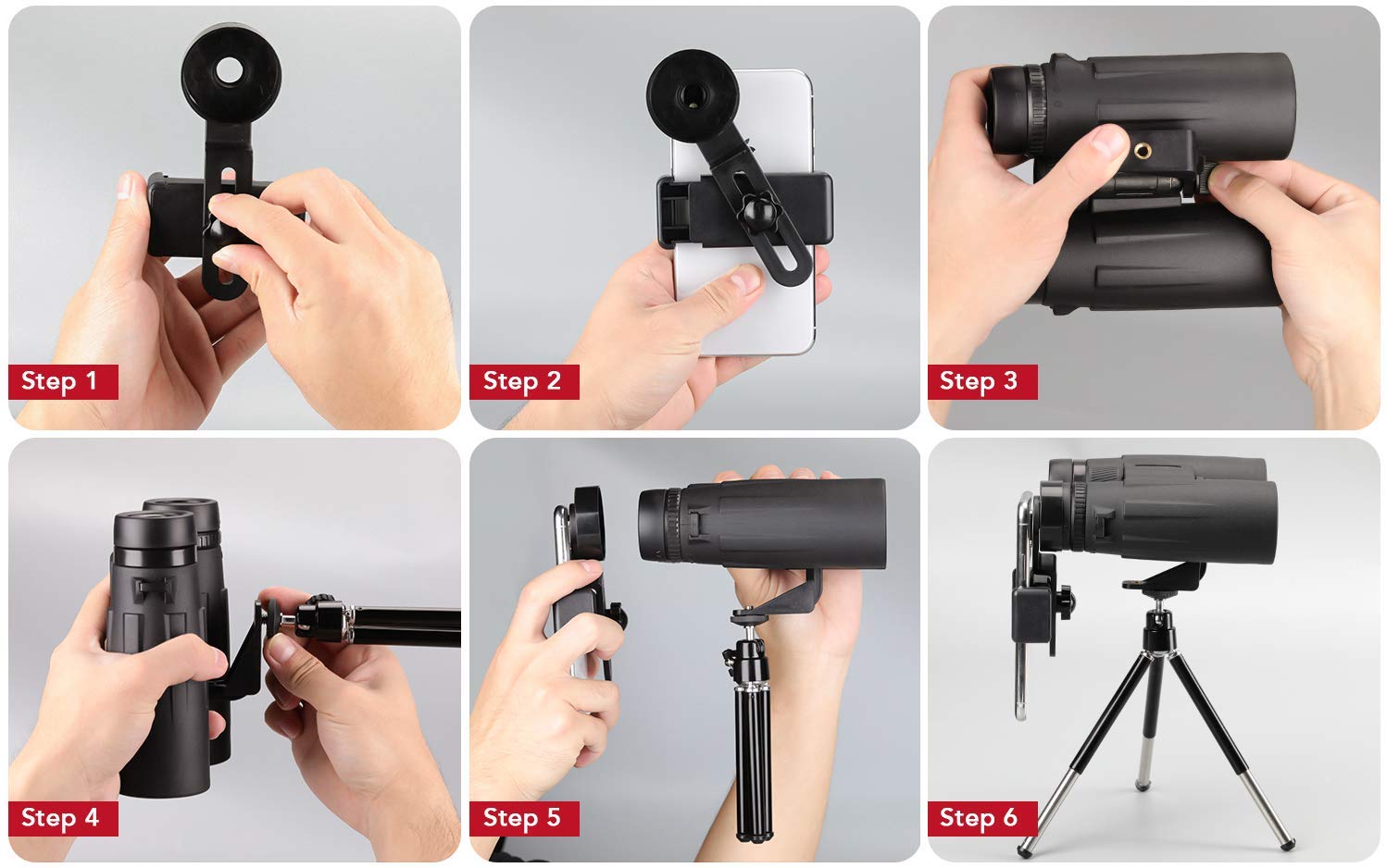 Step 1

Step 2

Step 3

Step 4

Step 5

Step 6