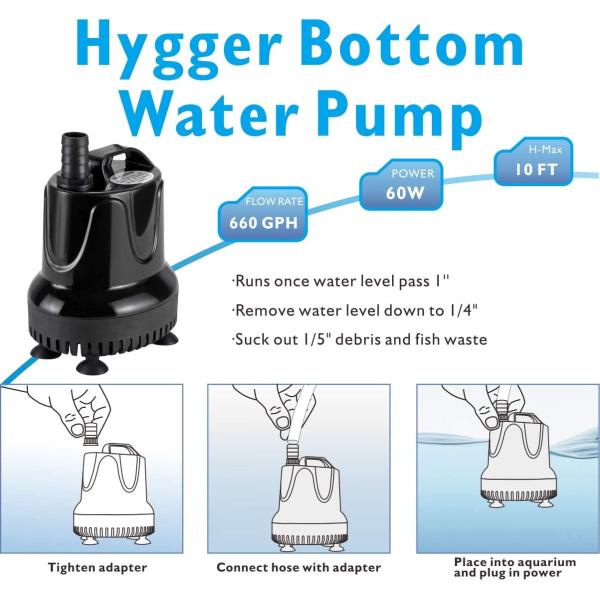 Hygger Bottom Water Pump

FLOW RATE
660 GPH

POWER
60W

H-Max
10 FT

·Runs once water level pass 1"

·Remove water level down to 1/4"

·Suck out 1/5" debris and fish waste

Tighten adapter

Connect hose with adapter

Place into aquarium and plug in power