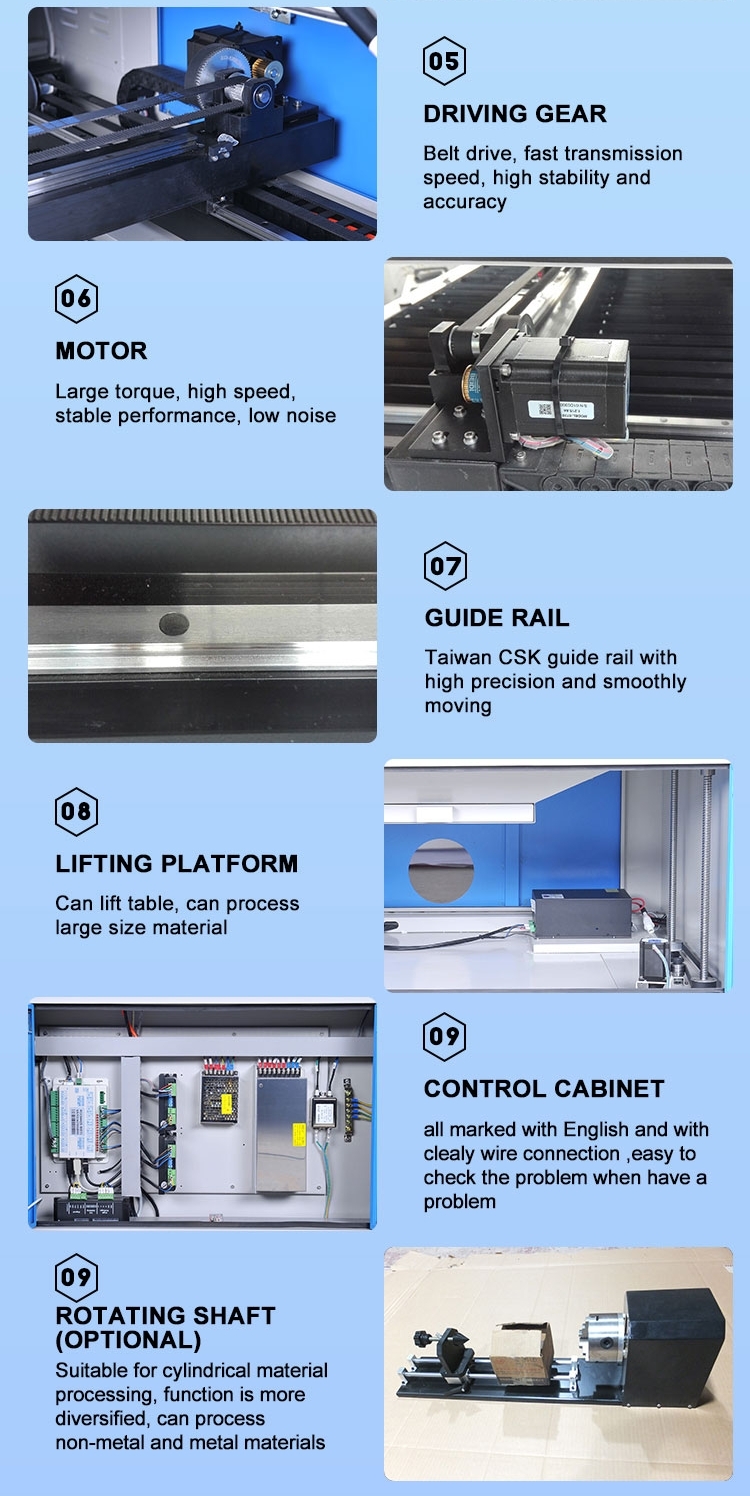 05

DRIVING GEAR

Belt drive, fast transmission speed, high stability and accuracy

06

MOTOR

Large torque, high speed, stable performance, low noise

07

GUIDE RAIL

Taiwan CSK guide rail with high precision and smoothly moving

08

LIFTING PLATFORM

Can lift table, can process large size material

09

CONTROL CABINET

all marked with English and with clealy wire connection ,easy to check the problem when have a problem

09

ROTATING SHAFT (OPTIONAL)

Suitable for cylindrical material processing, function is more diversified, can process non-metal and metal materials